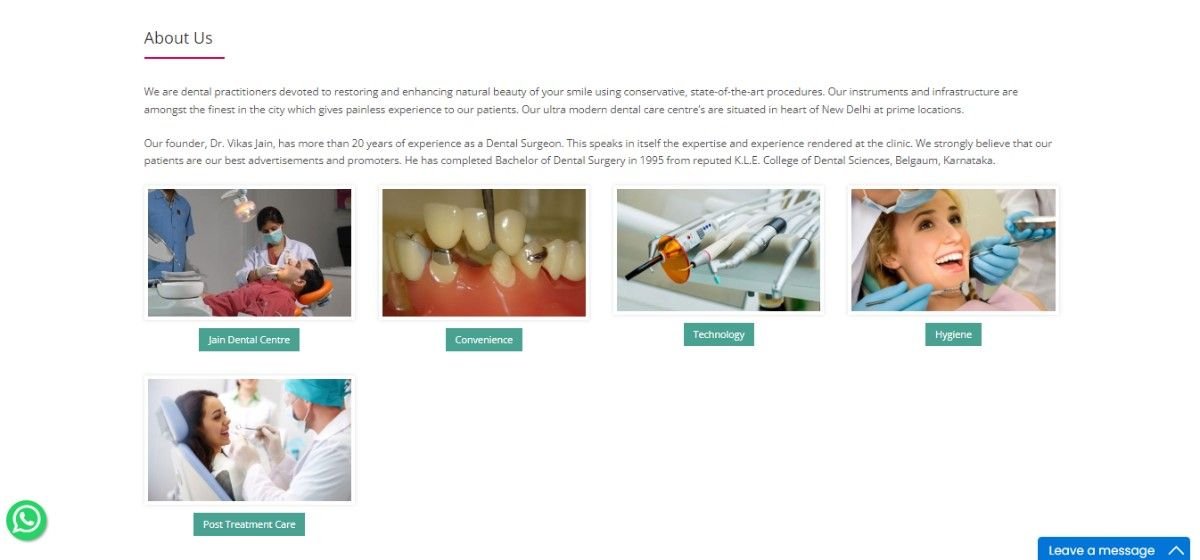 About Us

We are dental practitioners devoted to restoring and enhancing natural beauty of your smile using conservative, state-of-the-art procedures. Our instruments and infrastructure are amongst the finest in the city which gives painless experience to our patients. Our ultra modern dental care centre's are situated in heart of New Delhi at prime locations.

Our founder, Dr. Vikas Jain, has more than 20 years of experience as a Dental Surgeon. This speaks in itself the expertise and experience rendered at the clinic. We strongly believe that our patients are our best advertisements and promoters. He has completed Bachelor of Dental Surgery in 1995 from reputed K.L.E. College of Dental Sciences, Belgaum, Karnataka.

Jain Dental Centre

Convenience

Technology

Hygiene

Post Treatment Care

Leave a message